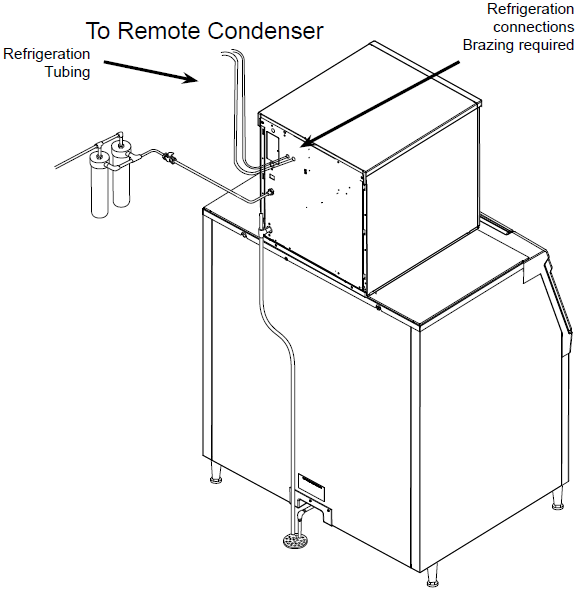 To Remote Condenser

Refrigeration Tubing

Refrigeration connections Brazing required