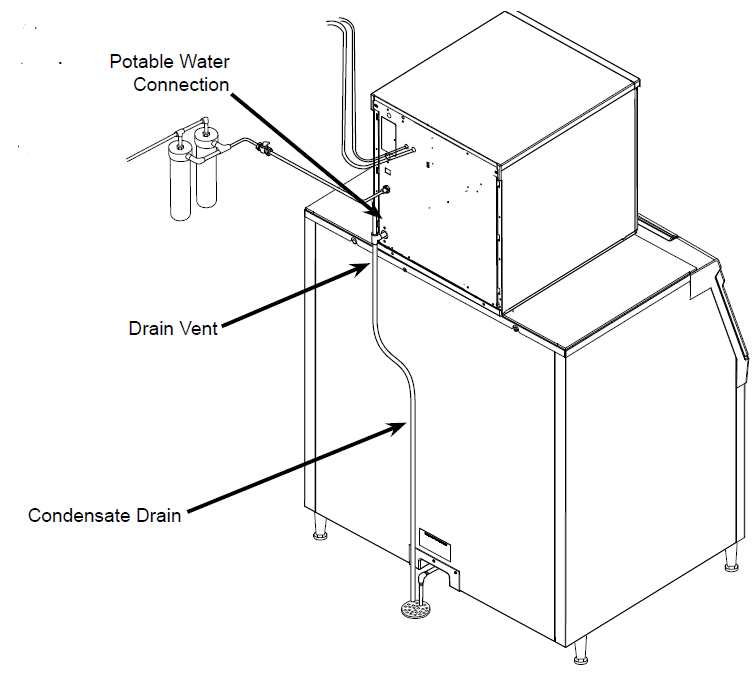 Potable Water Connection

Drain Vent

Condensate Drain