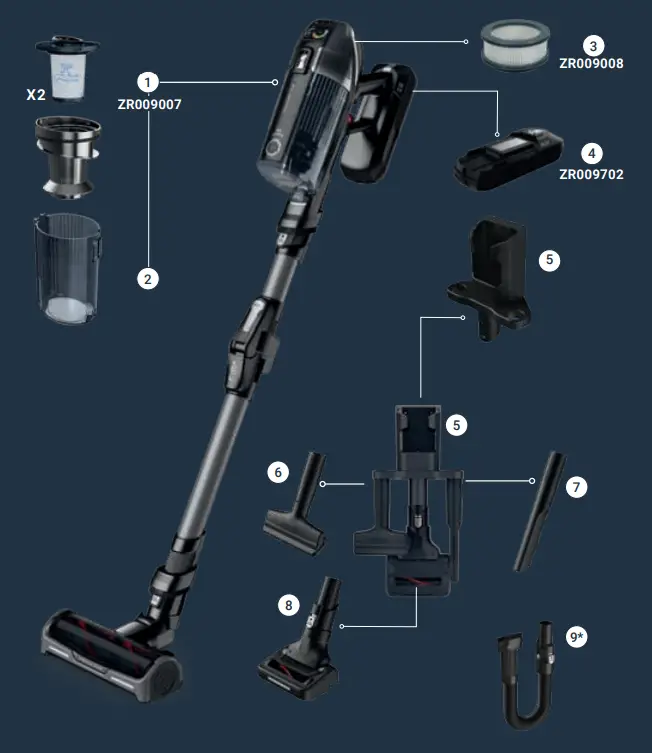 X2

1
ZR009007

2

3
ZR009008

4
ZR009702

5

5

6

7

8

9*