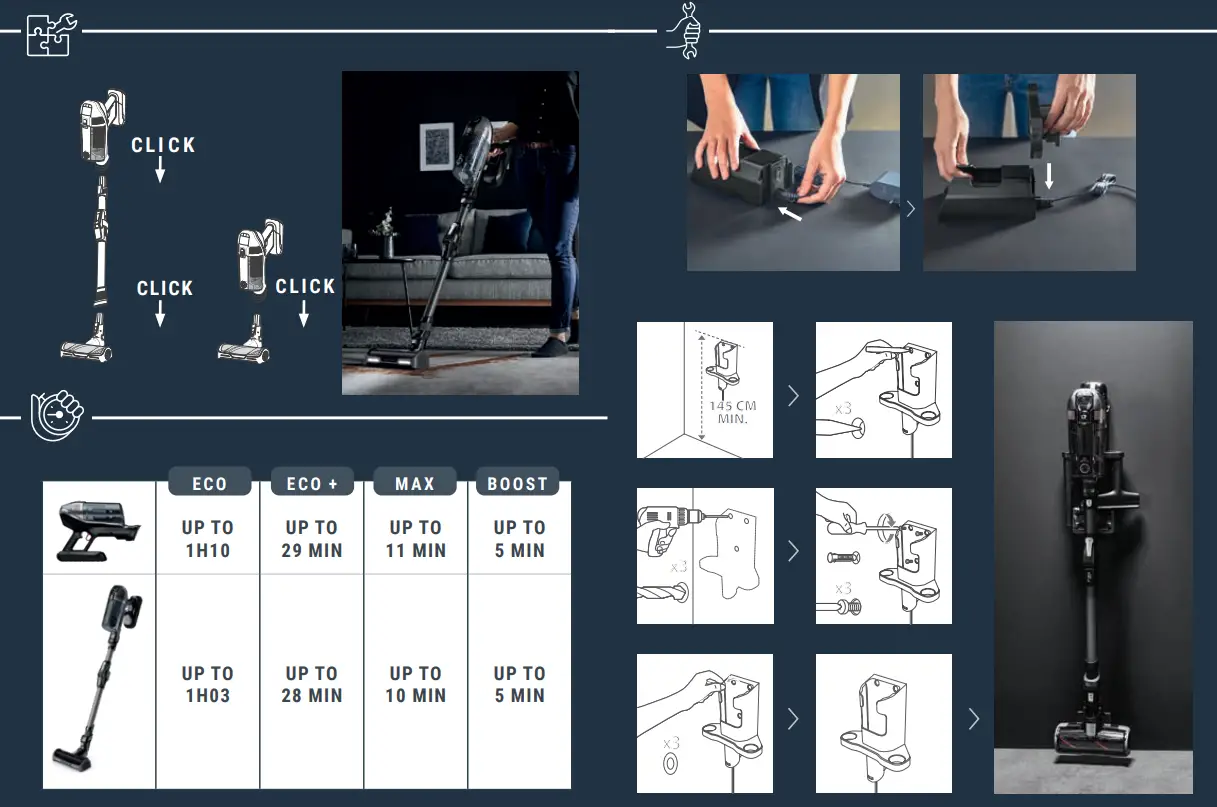 CLICK

CLICK

CLICK

| | ECO | ECO + | MAX | BOOST |
|---|---|---|---|---|
| | UP TO 1H10 | UP TO 29 MIN | UP TO 11 MIN | UP TO 5 MIN |
| | UP TO 1H03 | UP TO 28 MIN | UP TO 10 MIN | UP TO 5 MIN |

145 CM MIN.

x3

x3

x3

x3