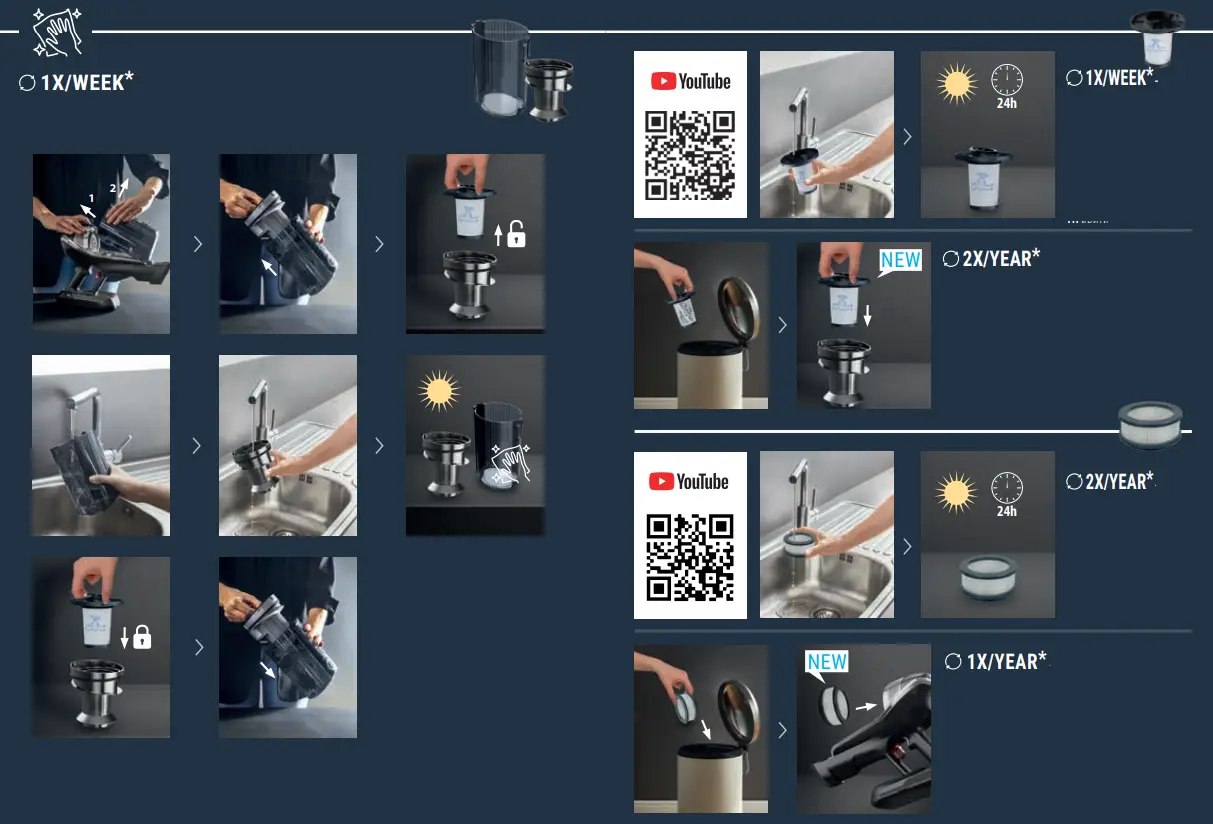 1X/WEEK*

1
2

YouTube

24h

1X/WEEK*

NEW

2X/YEAR*

YouTube

24h

2X/YEAR*

NEW

1X/YEAR*