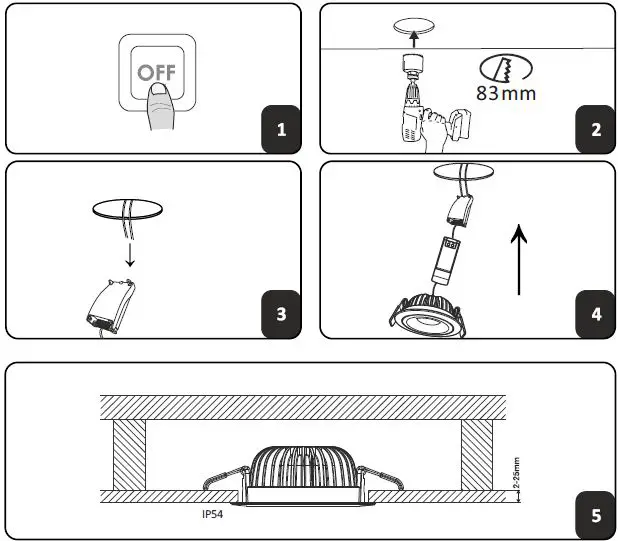 OFF

1

83mm

2

3

4

2-25mm

IP54

5