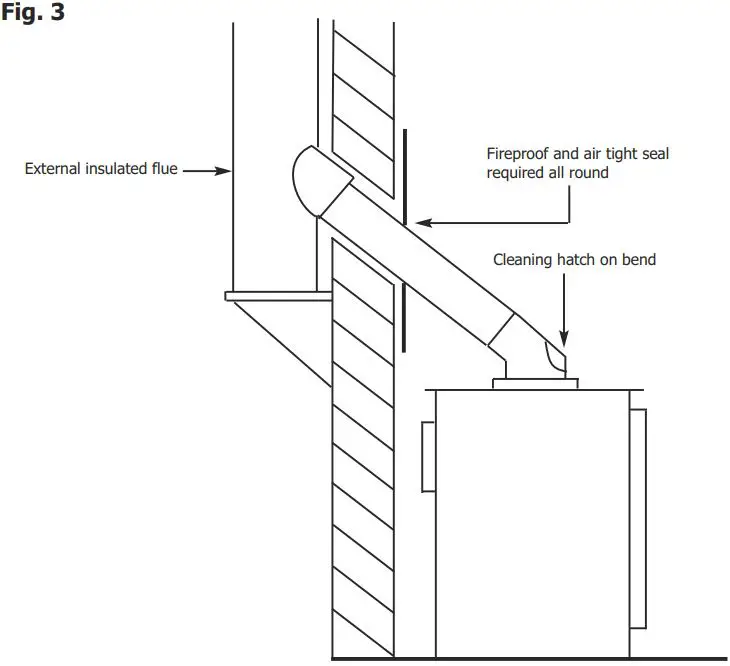 Fig. 3

External insulated flue

Fireproof and air tight seal required all round

Cleaning hatch on bend