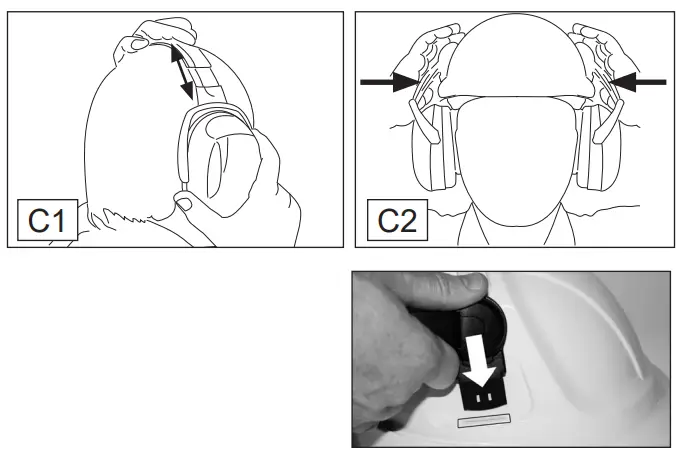 C1

C2