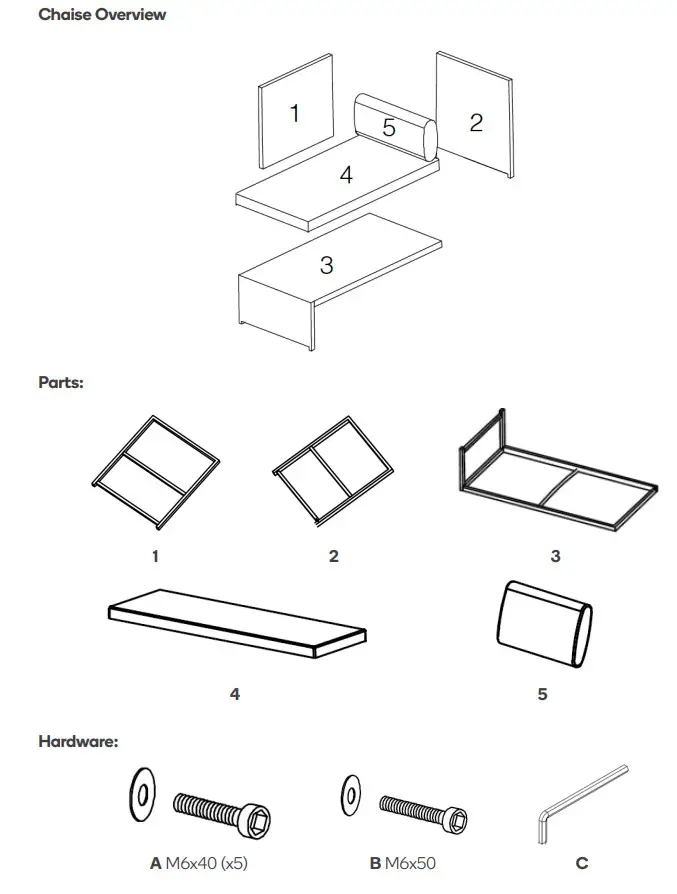 Chaise Overview

1
5
2
4
3

Parts:

1
2
3
4
5

Hardware:

A M6x40 (x5)
B M6x50
C