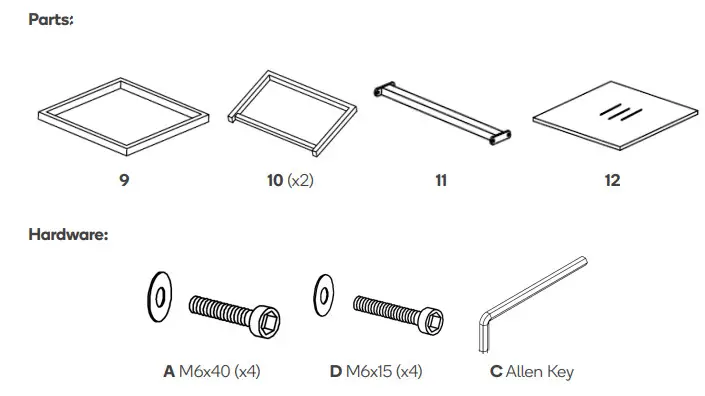 Parts:

9

10 (x2)

11

12

Hardware:

A M6x40 (x4)

D M6x15 (x4)

C Allen Key