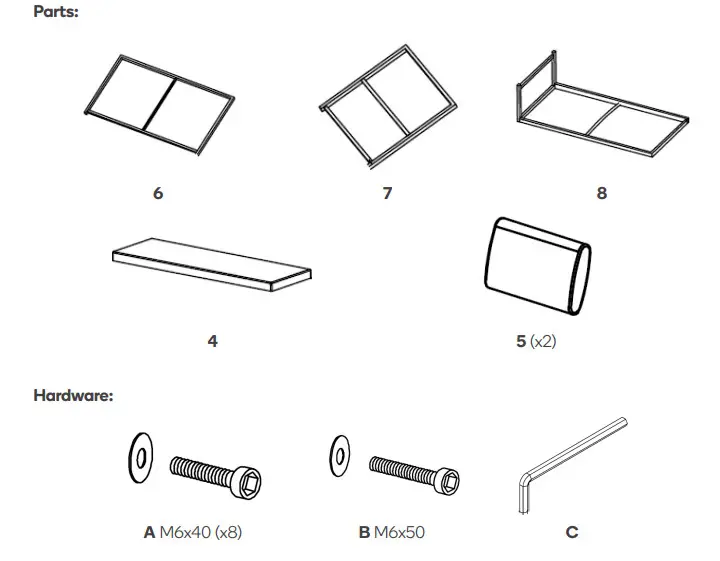 Parts:

6

7

8

4

5 (x2)

Hardware:

A M6x40 (x8)

B M6x50

C