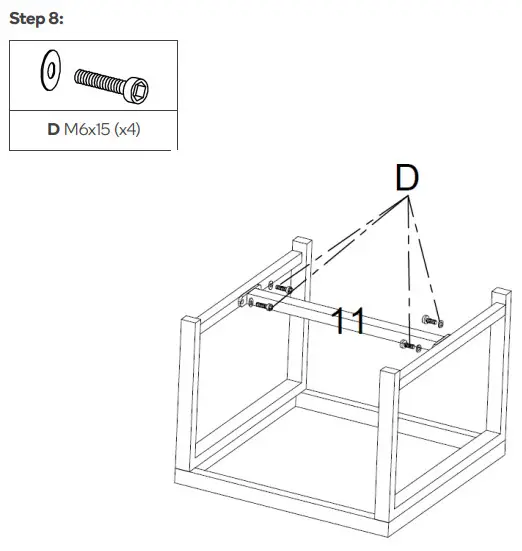 Step 8:

D M6x15 (x4)

D

11