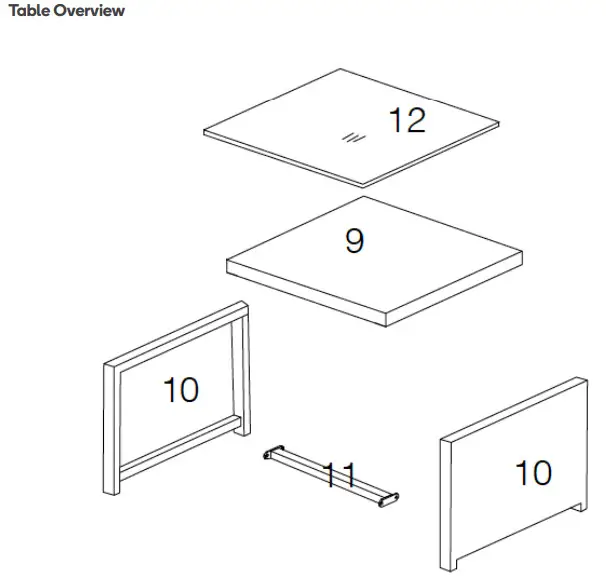 Table Overview

12

9

10

11

10