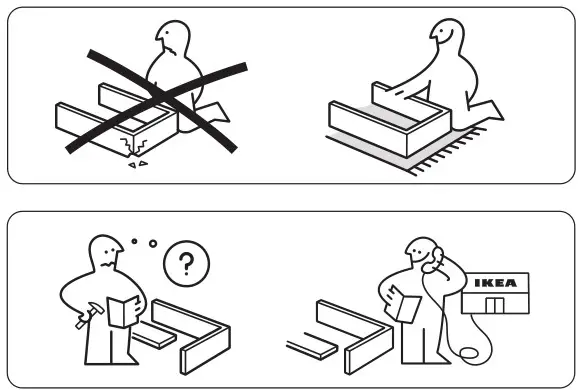 ?

IKEA