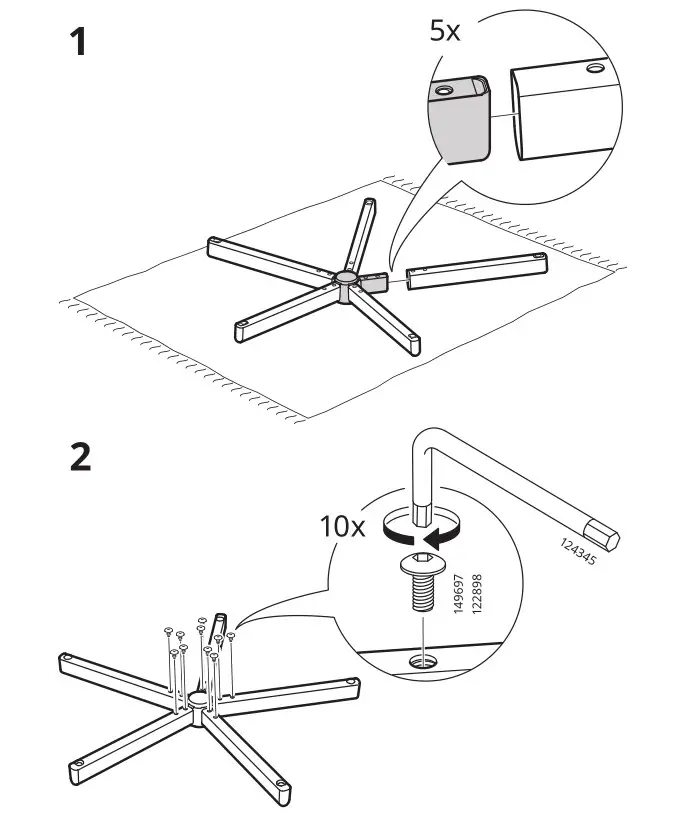 1

5x

2

10x

124345

149697
122898