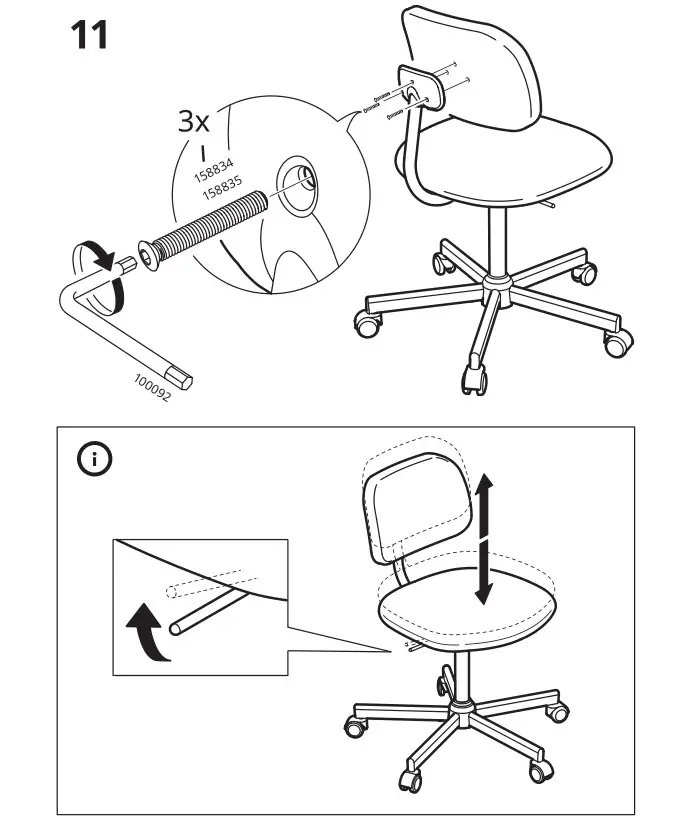 11

3x

158834
158835

100092

i