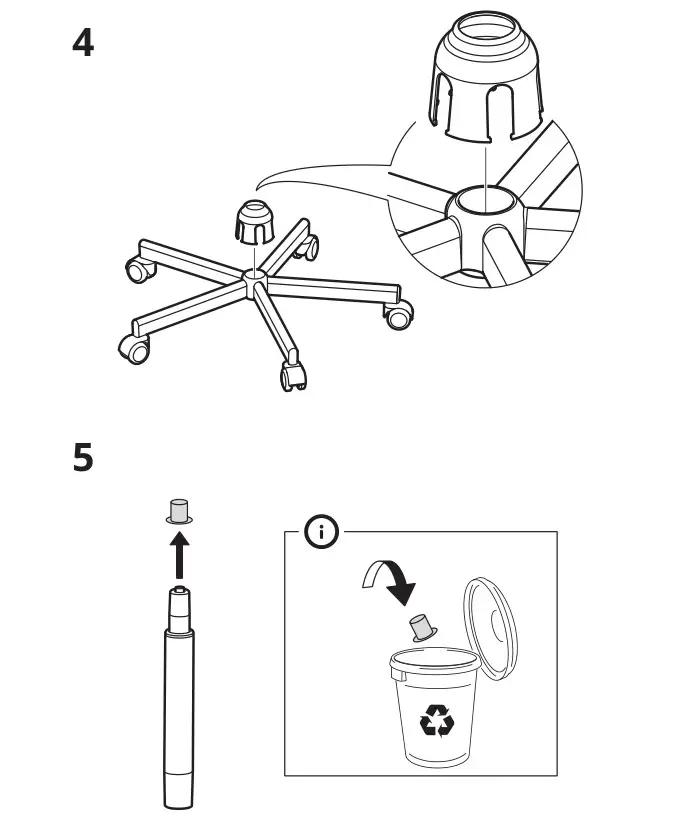 4

5

i