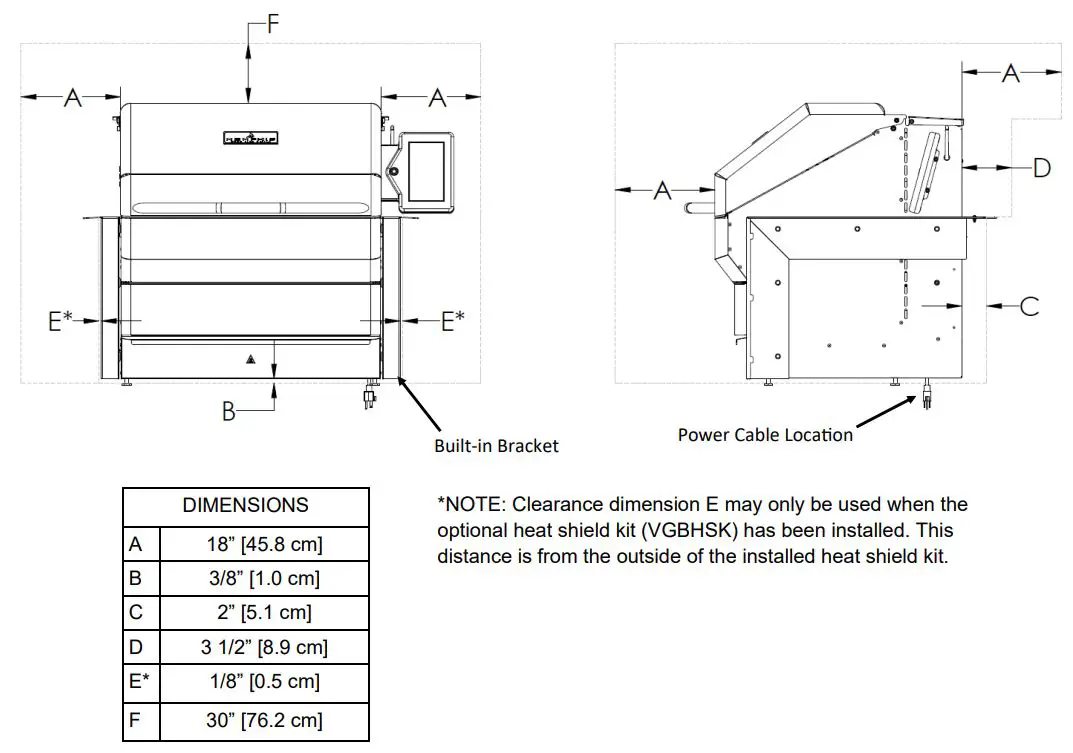 F

A

A

E*

E*

B

Built-in Bracket

A

A

D

C

Power Cable Location

| DIMENSIONS | |
|---|---|
| A | 18” [45.8 cm] |
| B | 3/8” [1.0 cm] |
| C | 2” [5.1 cm] |
| D | 3 1/2” [8.9 cm] |
| E* | 1/8” [0.5 cm] |
| F | 30” [76.2 cm] |

*NOTE: Clearance dimension E may only be used when the optional heat shield kit (VGBHSK) has been installed. This distance is from the outside of the installed heat shield kit.