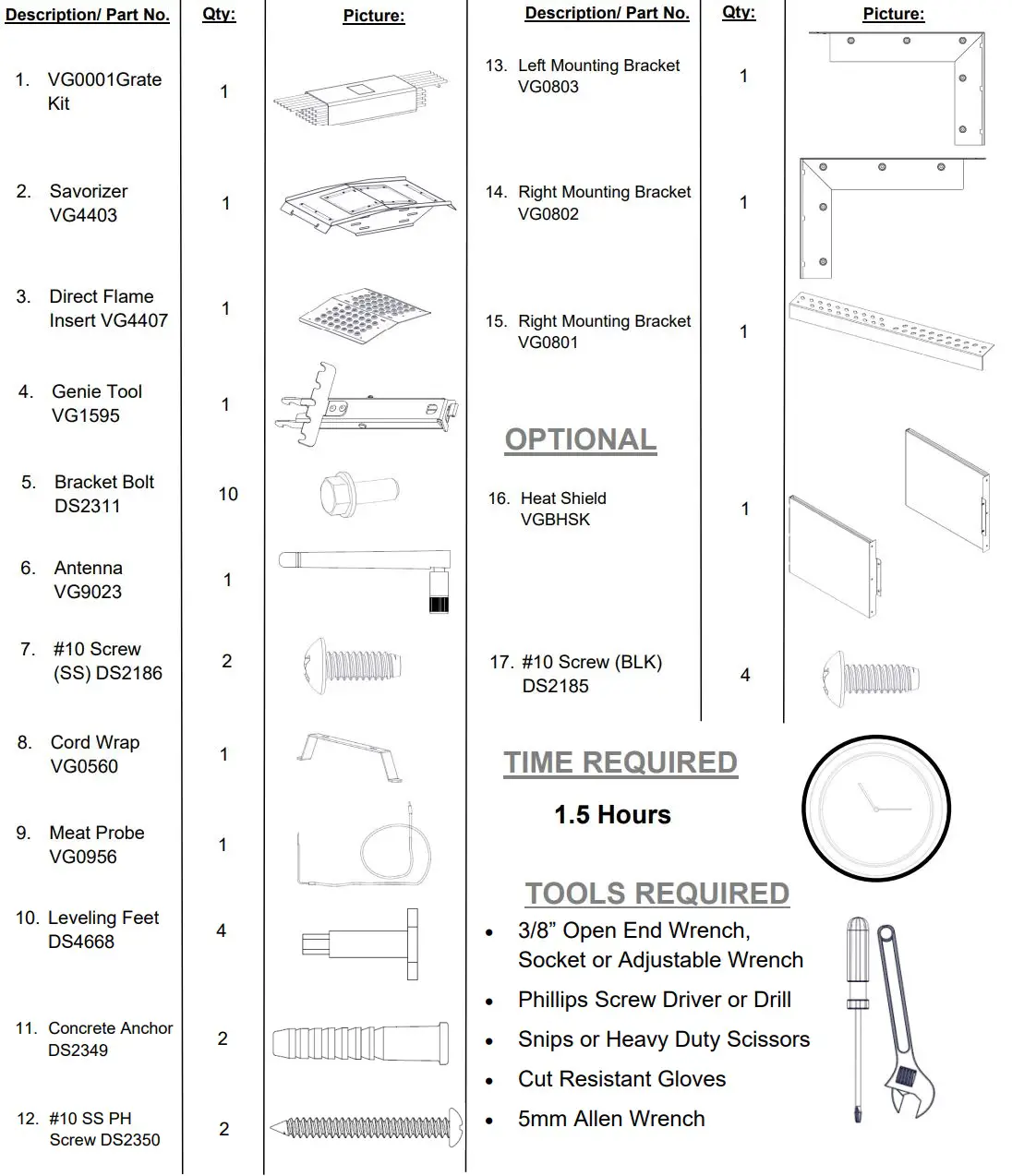 | Description/ Part No. | Qty: | Picture: |
|---|---|---|
| 1. VG0001Grate Kit | 1 | |
| 2. Savorizer VG4403 | 1 | |
| 3. Direct Flame Insert VG4407 | 1 | |
| 4. Genie Tool VG1595 | 1 | |
| 5. Bracket Bolt DS2311 | 10 | |
| 6. Antenna VG9023 | 1 | |
| 7. #10 Screw (SS) DS2186 | 2 | |
| 8. Cord Wrap VG0560 | 1 | |
| 9. Meat Probe VG0956 | 1 | |
| 10. Leveling Feet DS4668 | 4 | |
| 11. Concrete Anchor DS2349 | 2 | |
| 12. #10 SS PH Screw DS2350 | 2 | |

| Description/ Part No. | Qty: | Picture: |
|---|---|---|
| 13. Left Mounting Bracket VG0803 | 1 | |
| 14. Right Mounting Bracket VG0802 | 1 | |
| 15. Right Mounting Bracket VG0801 | 1 | |
| OPTIONAL | | |
| 16. Heat Shield VGBHSK | 1 | |
| 17. #10 Screw (BLK) DS2185 | 4 | |

TIME REQUIRED

1.5 Hours

TOOLS REQUIRED

• 3/8” Open End Wrench, Socket or Adjustable Wrench
• Phillips Screw Driver or Drill
• Snips or Heavy Duty Scissors
• Cut Resistant Gloves
• 5mm Allen Wrench