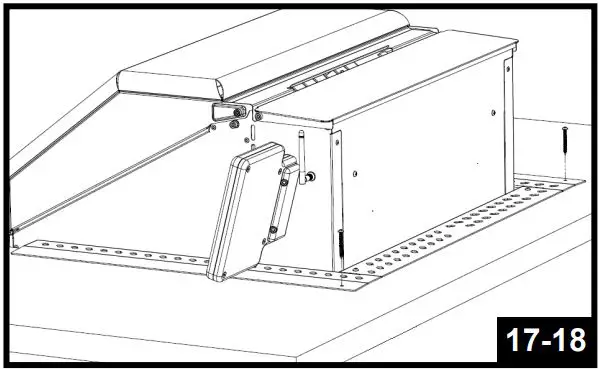 17-18