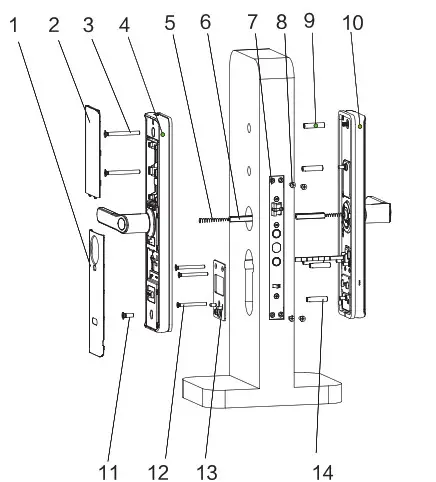 1 2 3 4 5 6 7 8 9 10

11 12 13 14