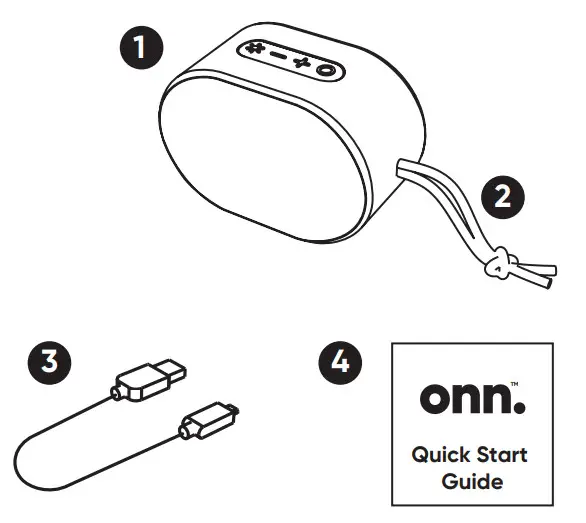 1

2

3

4

onn.™

Quick Start Guide