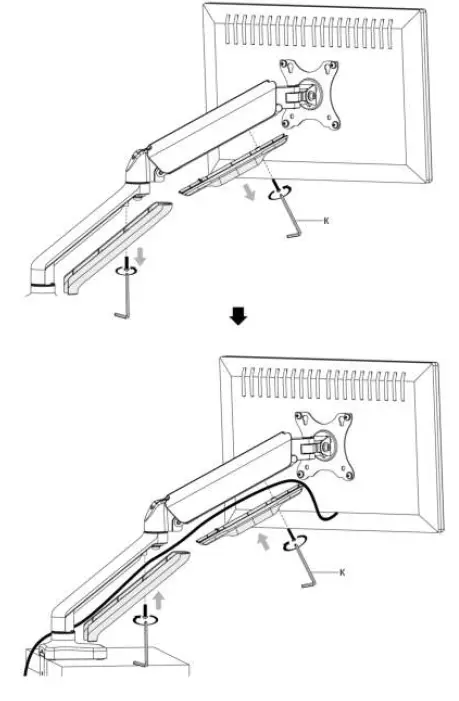 K

K