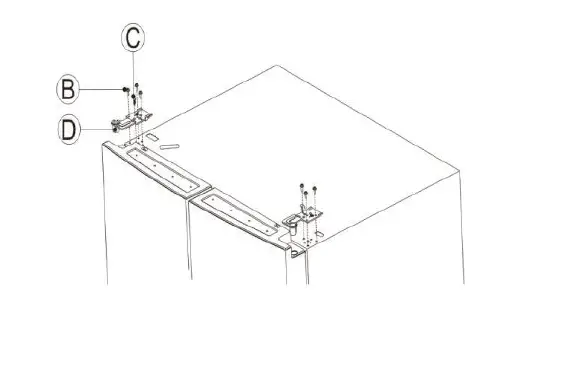 C
B
D