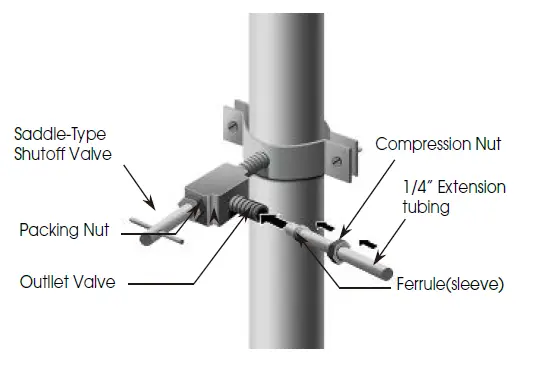 Saddle-Type Shutoff Valve

Packing Nut

Outlet Valve

Compression Nut

1/4" Extension tubing

Ferrule(sleeve)