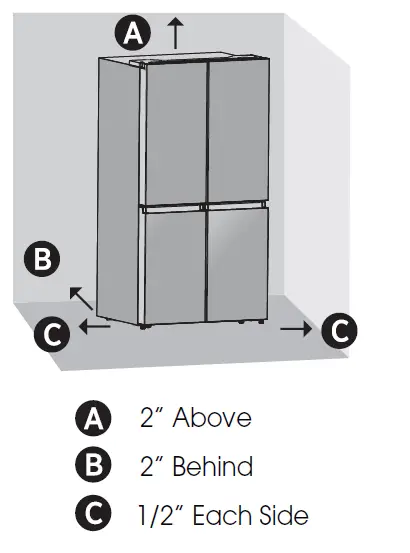 A

B

C

C

A 2″ Above

B 2″ Behind

C 1/2″ Each Side