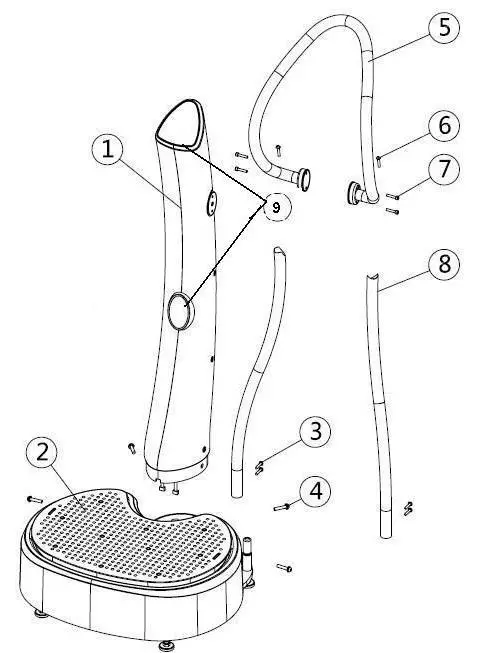 5
6
1
7
9
8
3
2
4