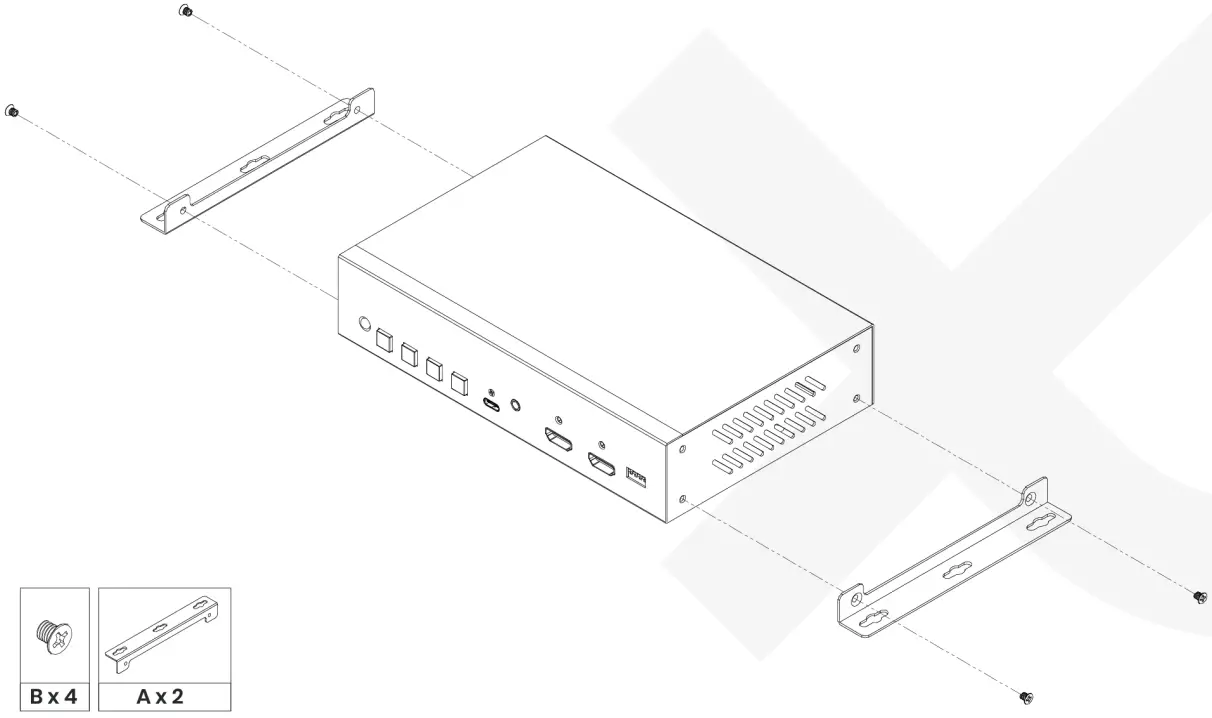 B x 4

A x 2