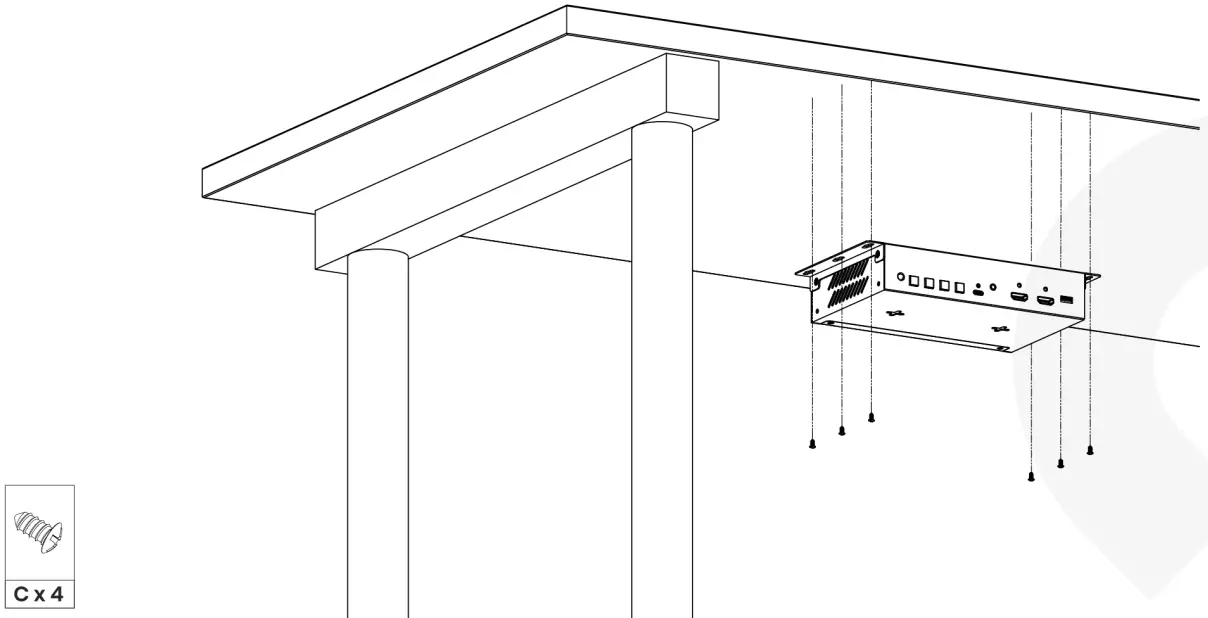 C x 4