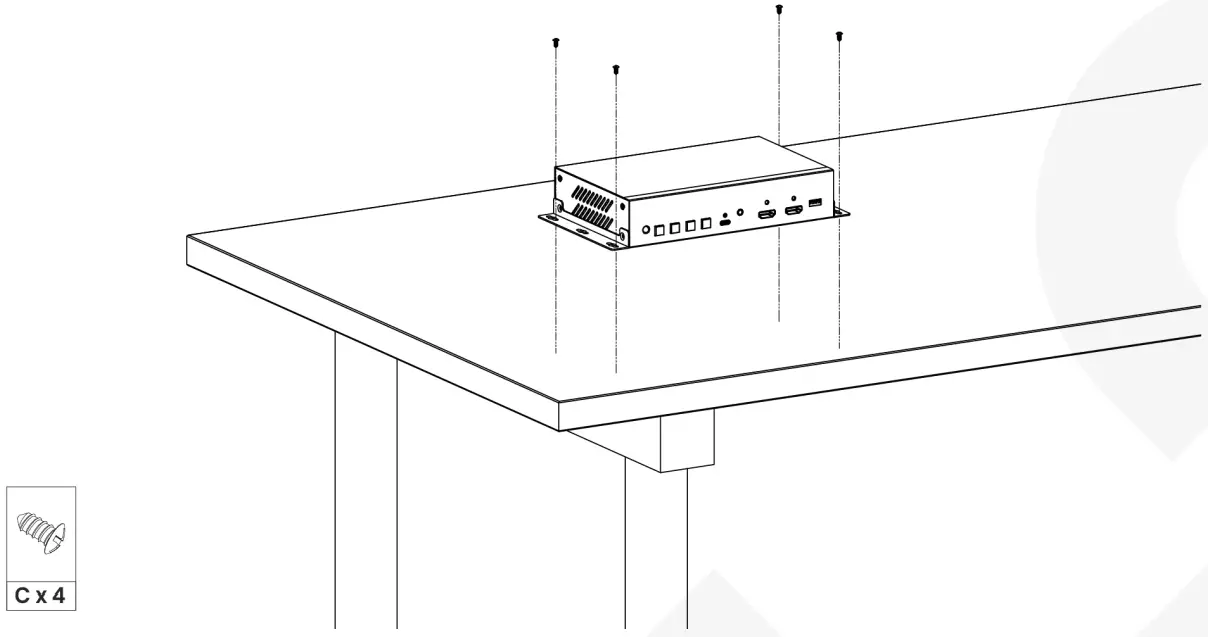 C x 4