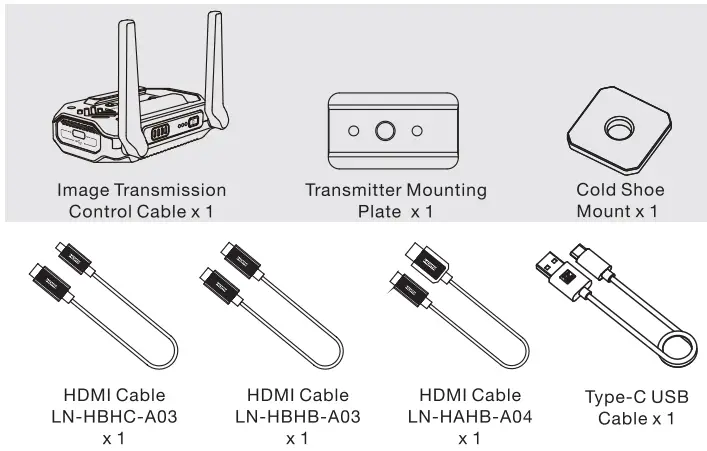 Image Transmission Control Cable x 1

Transmitter Mounting Plate x 1

Cold Shoe Mount x 1

HDMI Cable LN-HBHC-A03 x 1

HDMI Cable LN-HBHB-A03 x 1

HDMI Cable LN-HAHB-A04 x 1

Type-C USB Cable x 1