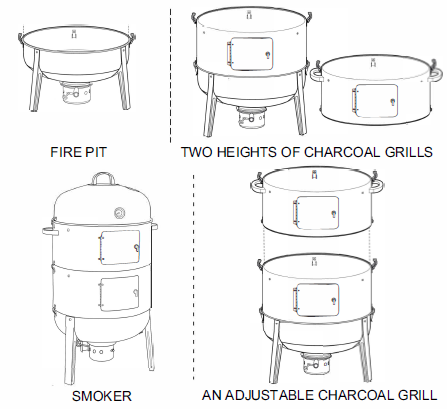 FIRE PIT

TWO HEIGHTS OF CHARCOAL GRILLS

SMOKER

AN ADJUSTABLE CHARCOAL GRILL