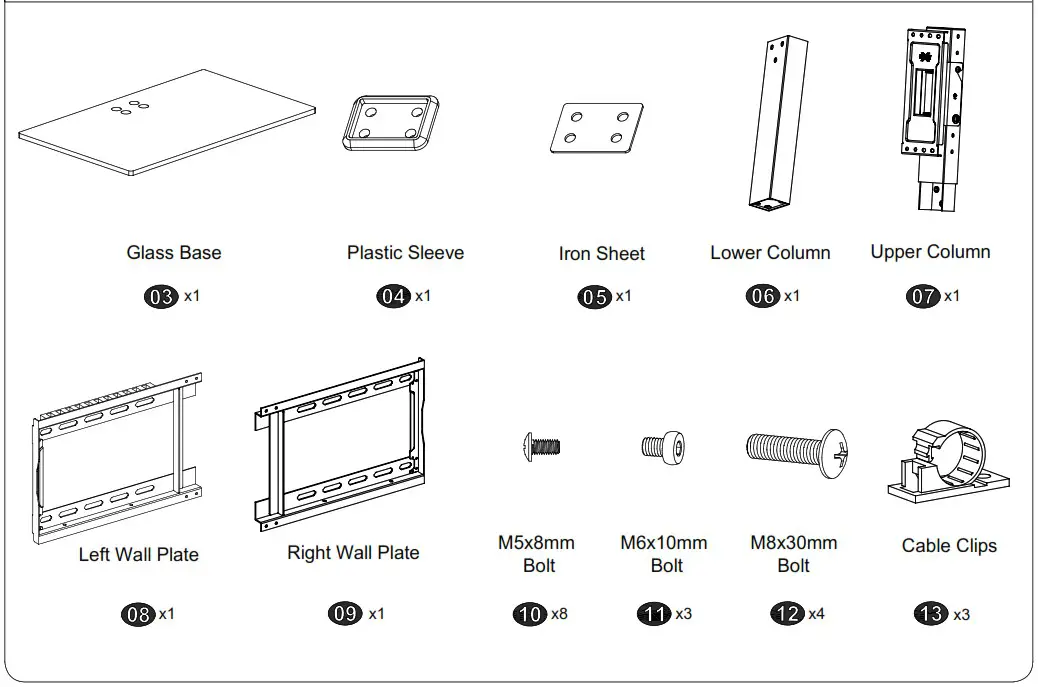 Glass Base
03 x1

Plastic Sleeve
04 x1

Iron Sheet
05 x1

Lower Column
06 x1

Upper Column
07 x1

Left Wall Plate
08 x1

Right Wall Plate
09 x1

M5x8mm Bolt
10 x8

M6x10mm Bolt
11 x3

M8x30mm Bolt
12 x4

Cable Clips
13 x3