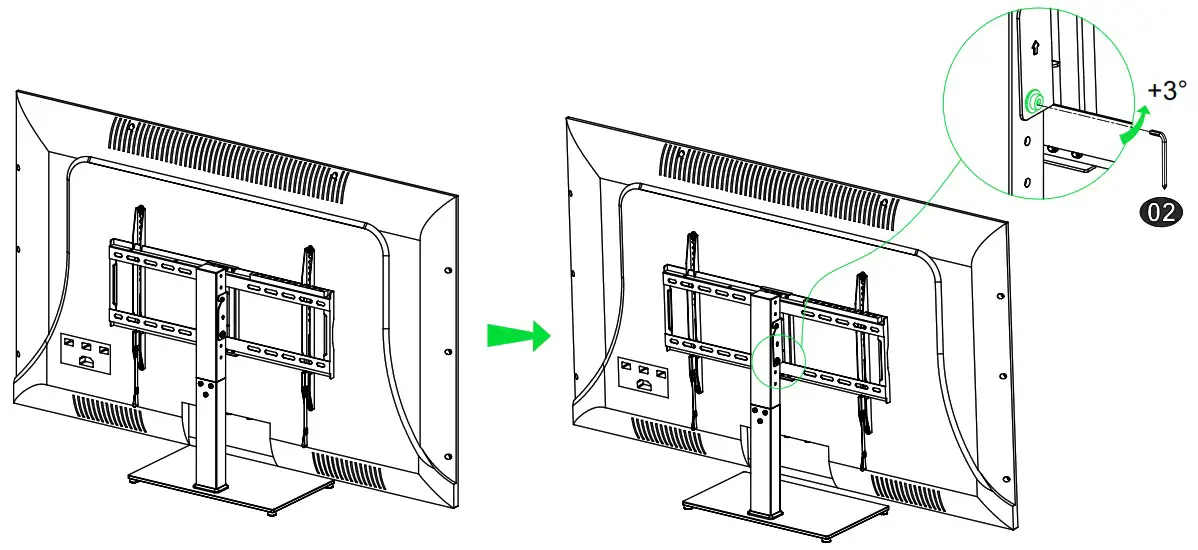 +3°

02