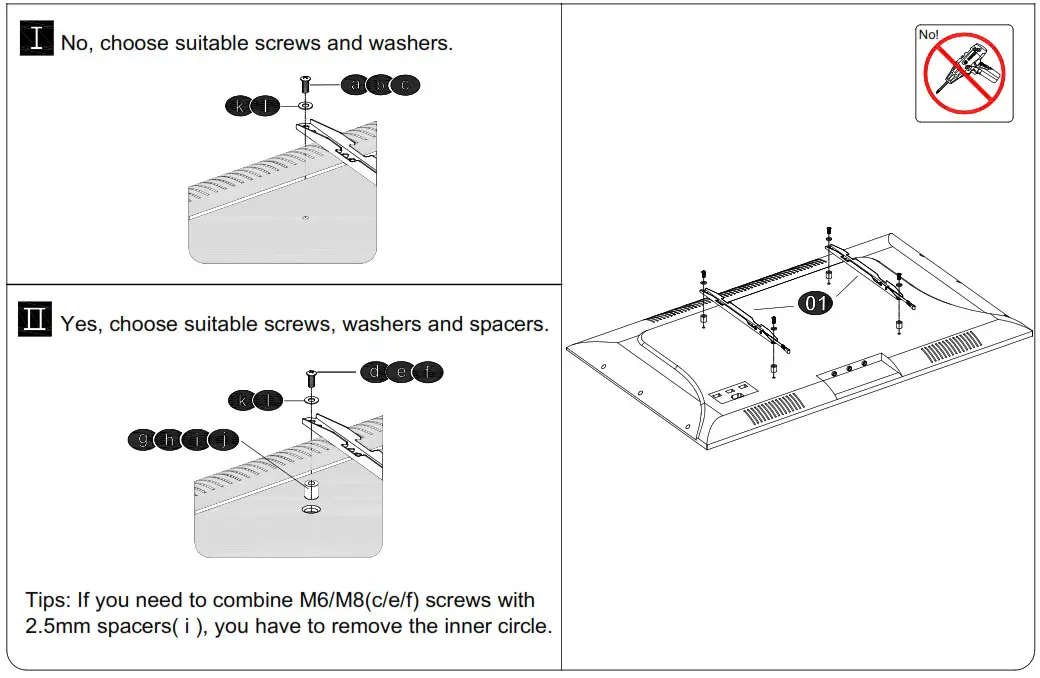 I No, choose suitable screws and washers.

a b c

k l

II Yes, choose suitable screws, washers and spacers.

d e f

k l

g h i j

Tips: If you need to combine M6/M8(c/e/f) screws with 2.5mm spacers( i ), you have to remove the inner circle.

No!

01