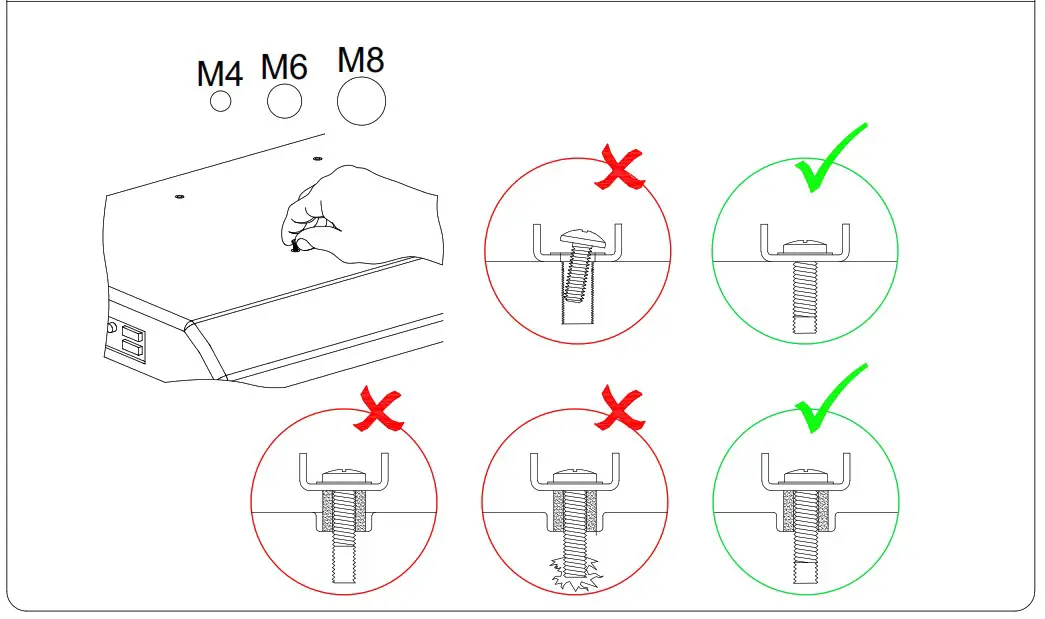 M4 M6 M8