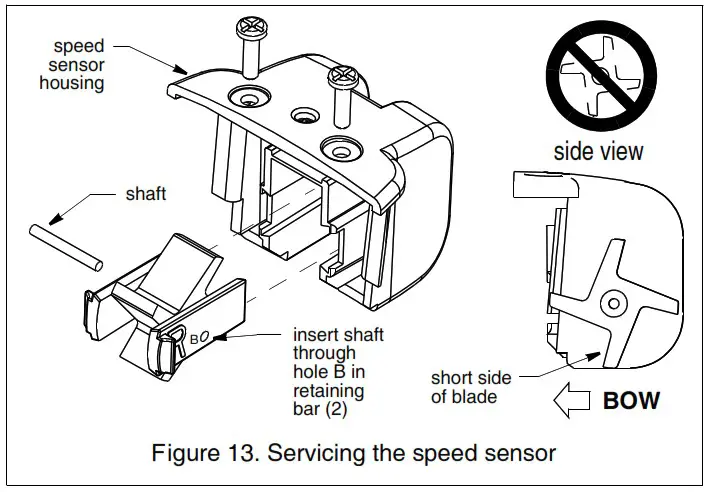 speed sensor housing

shaft

B

insert shaft through hole B in retaining bar (2)

side view

short side of blade

BOW

Figure 13. Servicing the speed sensor