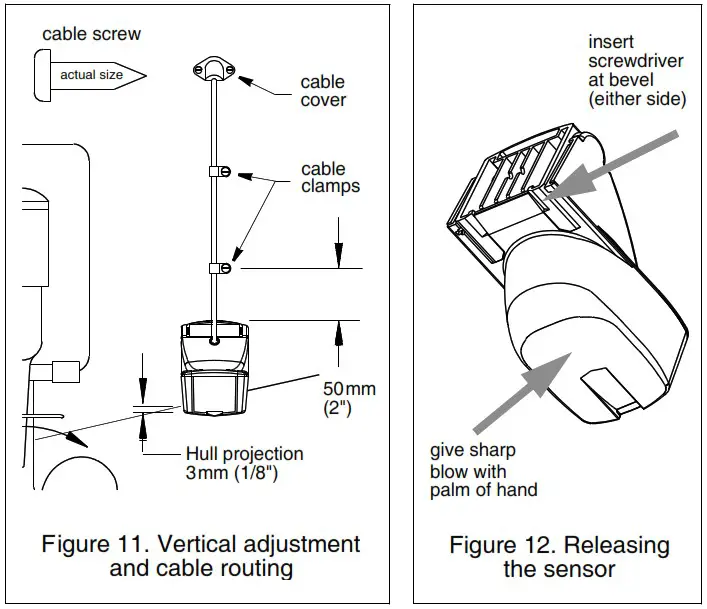 cable screw

actual size

cable cover

cable clamps

50mm (2")

Hull projection 3mm (1/8")

Figure 11. Vertical adjustment and cable routing

insert screwdriver at bevel (either side)

give sharp blow with palm of hand

Figure 12. Releasing the sensor