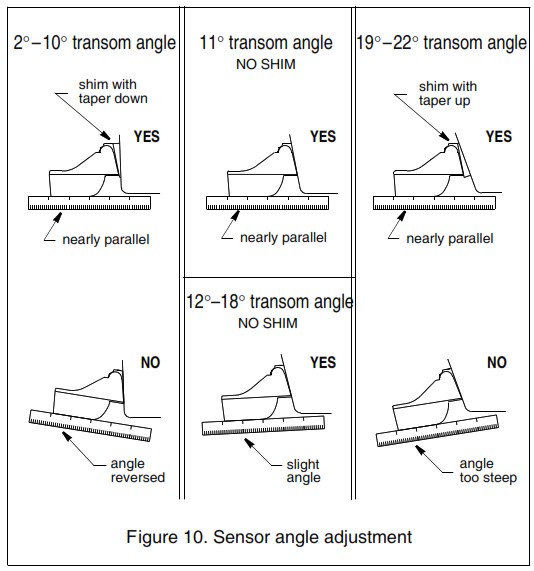 2°–10° transom angle

shim with taper down

YES

nearly parallel

NO

angle reversed

11° transom angle
NO SHIM

YES

nearly parallel

12°–18° transom angle
NO SHIM

YES

slight angle

19°–22° transom angle

shim with taper up

YES

nearly parallel

NO

angle too steep

Figure 10. Sensor angle adjustment