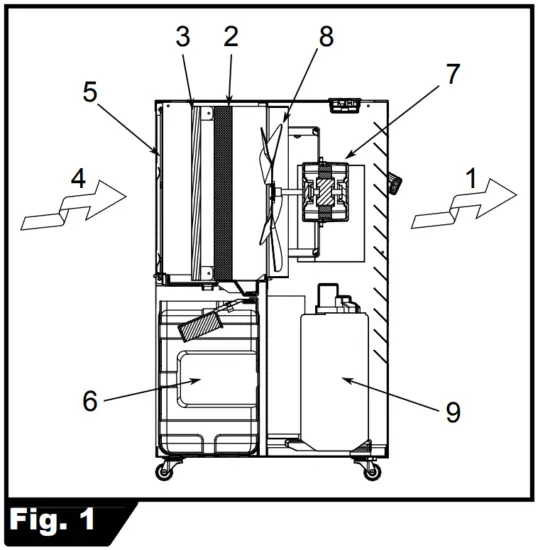 3 2 8
5
7
4
1
6
9
Fig. 1