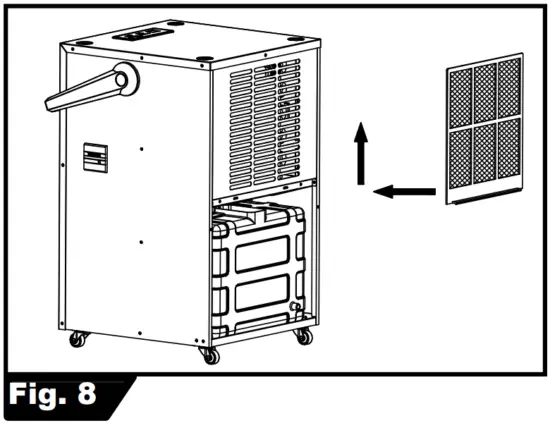 Fig. 8