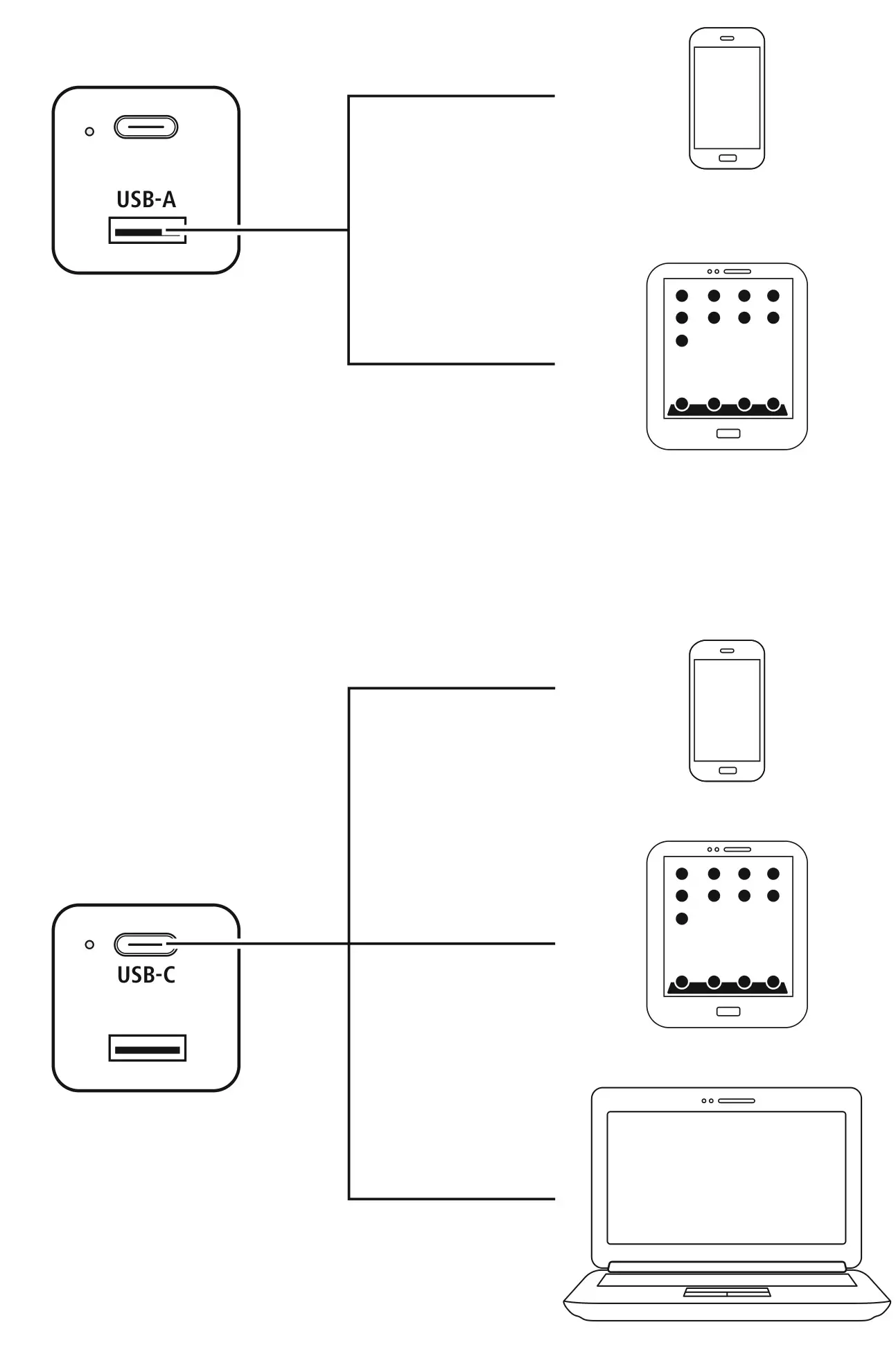 USB-A

USB-C