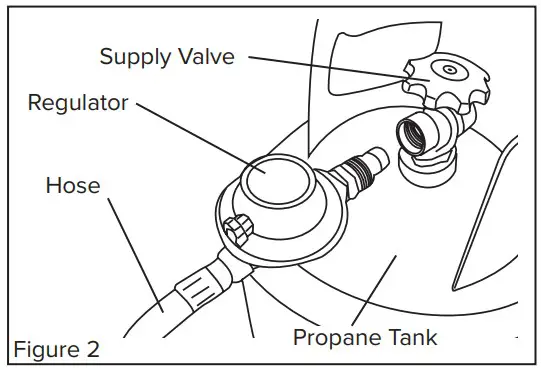 Supply Valve
Regulator
Hose
Propane Tank
Figure 2