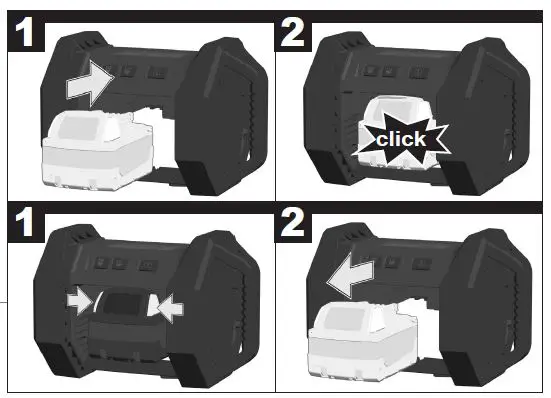 1

2

click

1

2