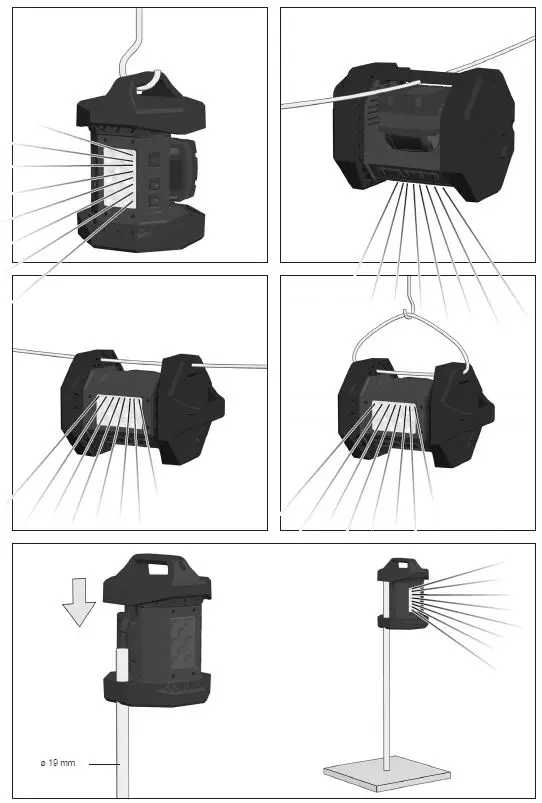 ø 19 mm