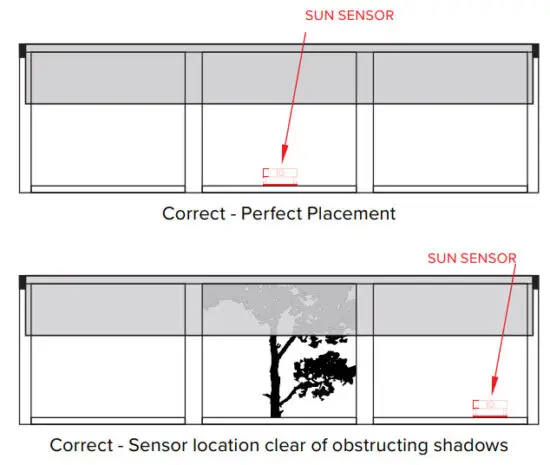 SUN SENSOR

Correct - Perfect Placement

SUN SENSOR

Correct - Sensor location clear of obstructing shadows