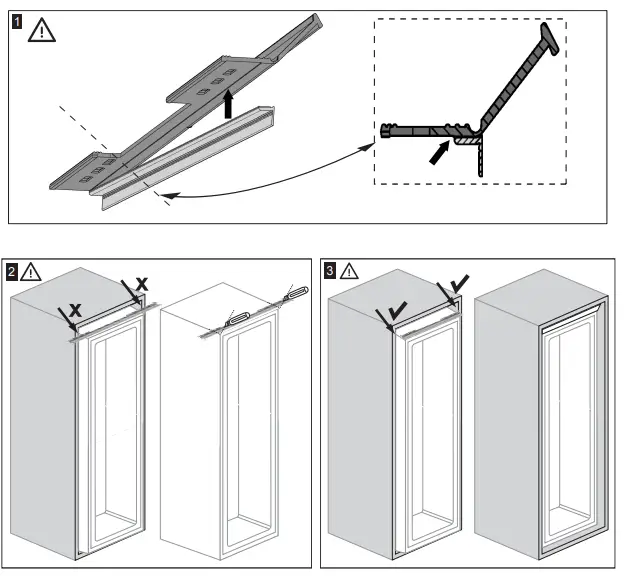 1

2
X
X

3