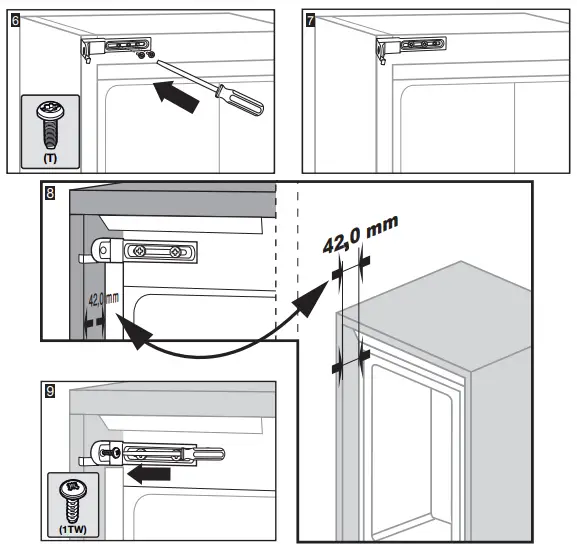 6

(T)

7

8

42,0 mm

42,0 mm

9

(1TW)