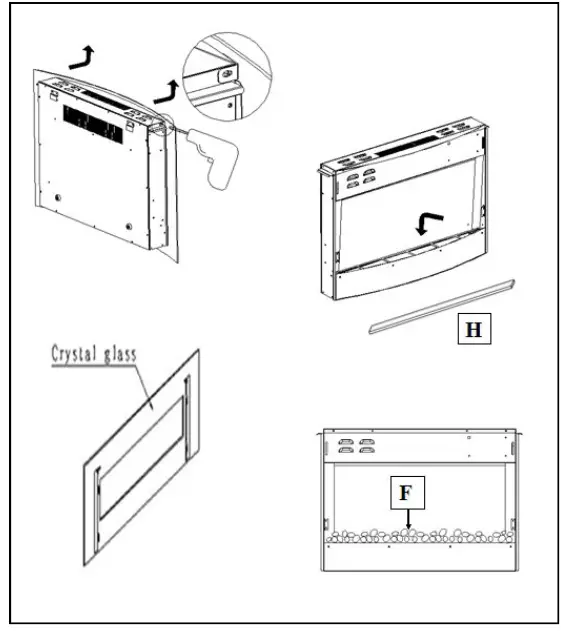 H

Crystal glass

F