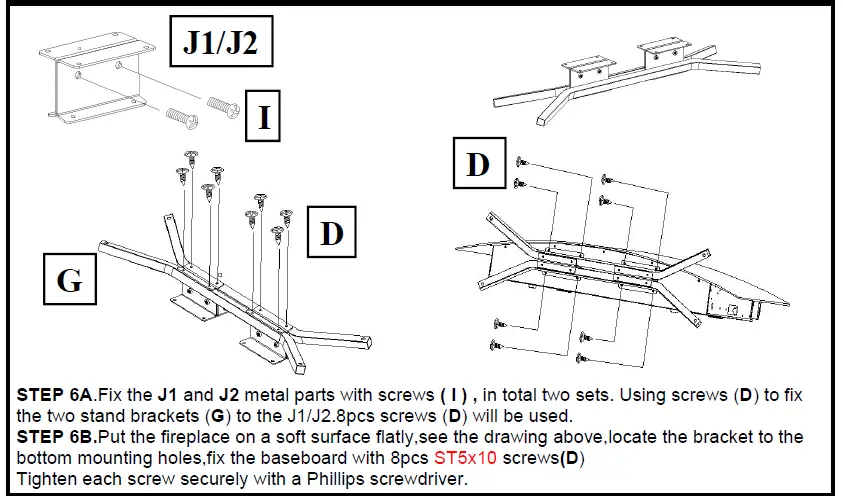 J1/J2

I

D

G

D

STEP 6A.Fix the J1 and J2 metal parts with screws ( I ) , in total two sets. Using screws (D) to fix the two stand brackets (G) to the J1/J2.8pcs screws (D) will be used.
STEP 6B.Put the fireplace on a soft surface flatly,see the drawing above,locate the bracket to the bottom mounting holes,fix the baseboard with 8pcs ST5x10 screws(D)
Tighten each screw securely with a Phillips screwdriver.